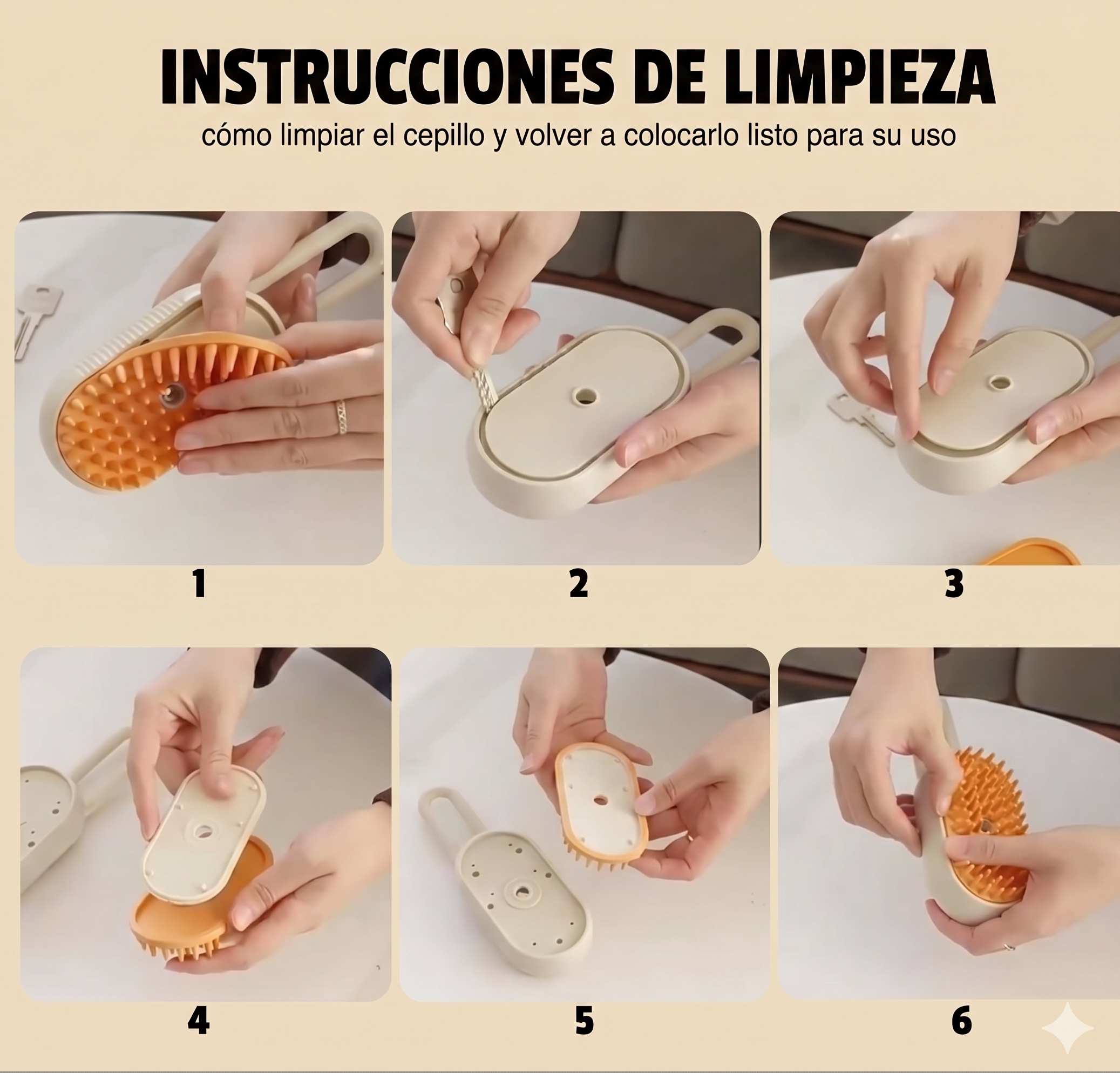 INSTRUCCIONES DE LIMPIEZA

cómo limpiar el cepillo y volver a colocarlo listo para su uso

1

2

3

4

5

6